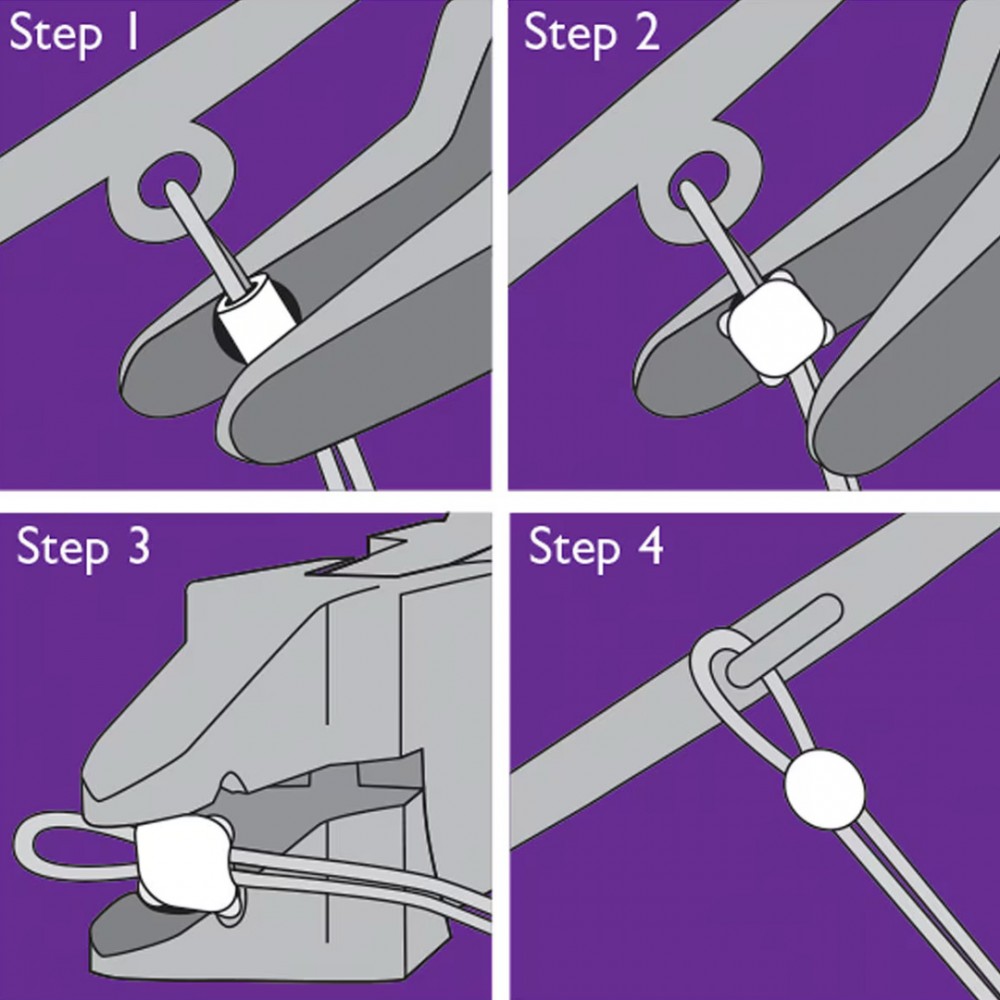 Step 1

Step 2

Step 3

Step 4